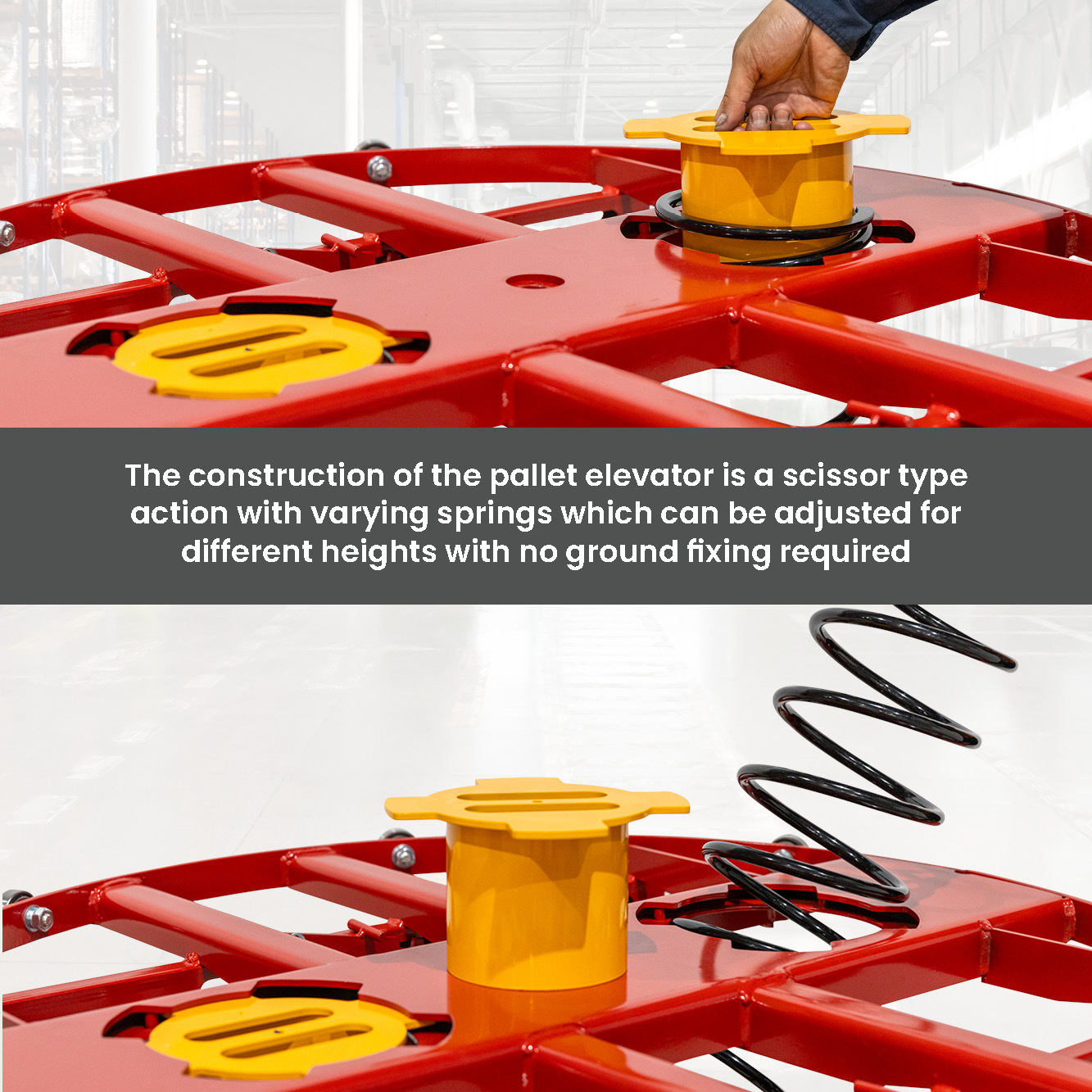 The construction of the pallet elevator is a scissor type action with varying springs which can be adjusted for different heights with no ground fixing required