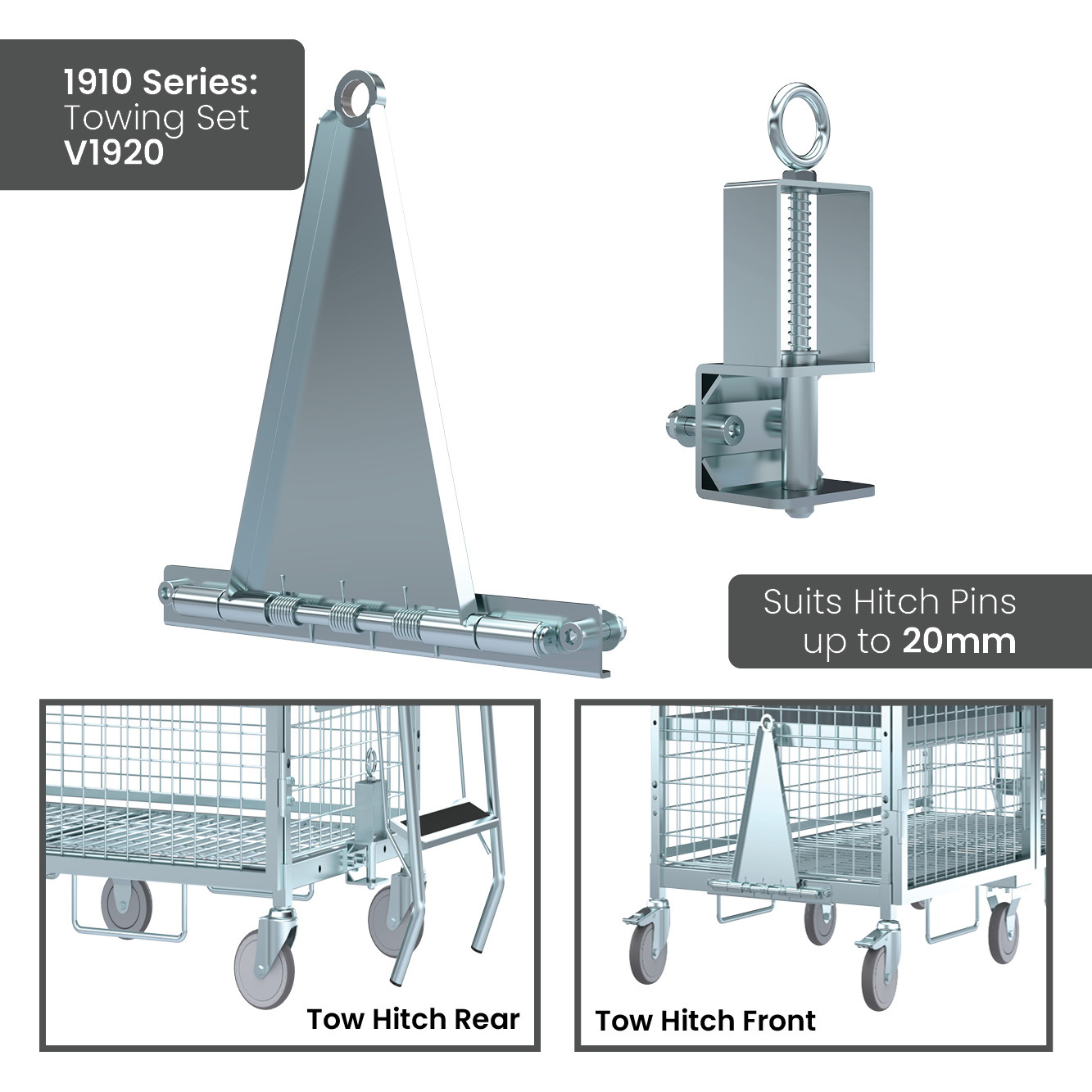 1910 Series:
Towing Set
V1920

Suits Hitch Pins
up to 20mm

Tow Hitch Rear

Tow Hitch Front